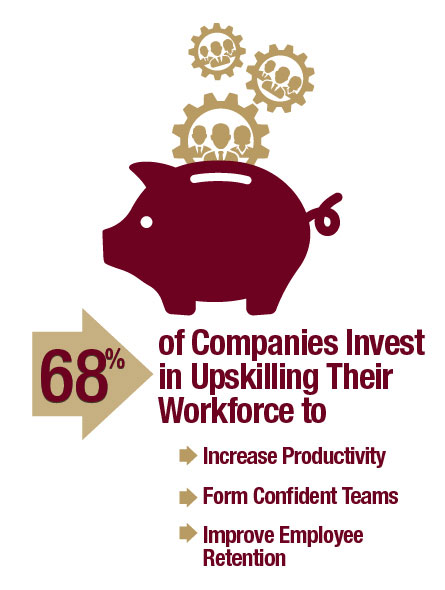 68%

of Companies Invest in Upskilling Their Workforce to

Increase Productivity

Form Confident Teams

Improve Employee Retention